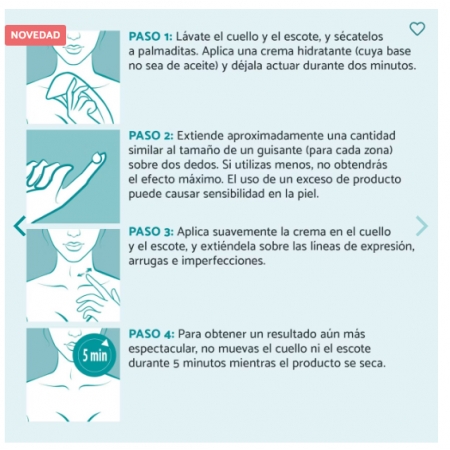 NOVEDAD

PASO 1: Lávate el cuello y el escote, y sécatelos a palmaditas. Aplica una crema hidratante (cuya base no sea de aceite) y déjala actuar durante dos minutos.

PASO 2: Extiende aproximadamente una cantidad similar al tamaño de un guisante (para cada zona) sobre dos dedos. Si utilizas menos, no obtendrás el efecto máximo. El uso de un exceso de producto puede causar sensibilidad en la piel.

PASO 3: Aplica suavemente la crema en el cuello y el escote, y extiéndela sobre las líneas de expresión, arrugas e imperfecciones.

5 min

PASO 4: Para obtener un resultado aún más espectacular, no muevas el cuello ni el escote durante 5 minutos mientras el producto se seca.