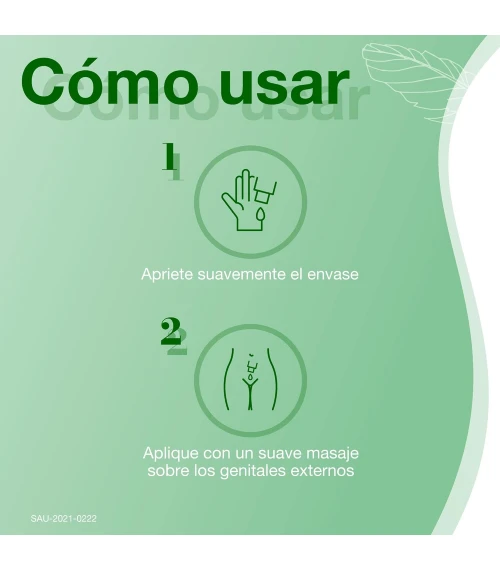 Cómo usar

1

Apriete suavemente el envase

2

Aplique con un suave masaje sobre los genitales externos

SAU-2021-0222